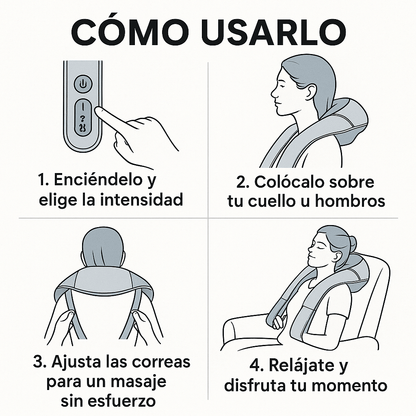 CÓMO USARLO

1. Enciéndelo y elige la intensidad

2. Colócalo sobre tu cuello u hombros

3. Ajusta las correas para un masaje sin esfuerzo

4. Relájate y disfruta tu momento