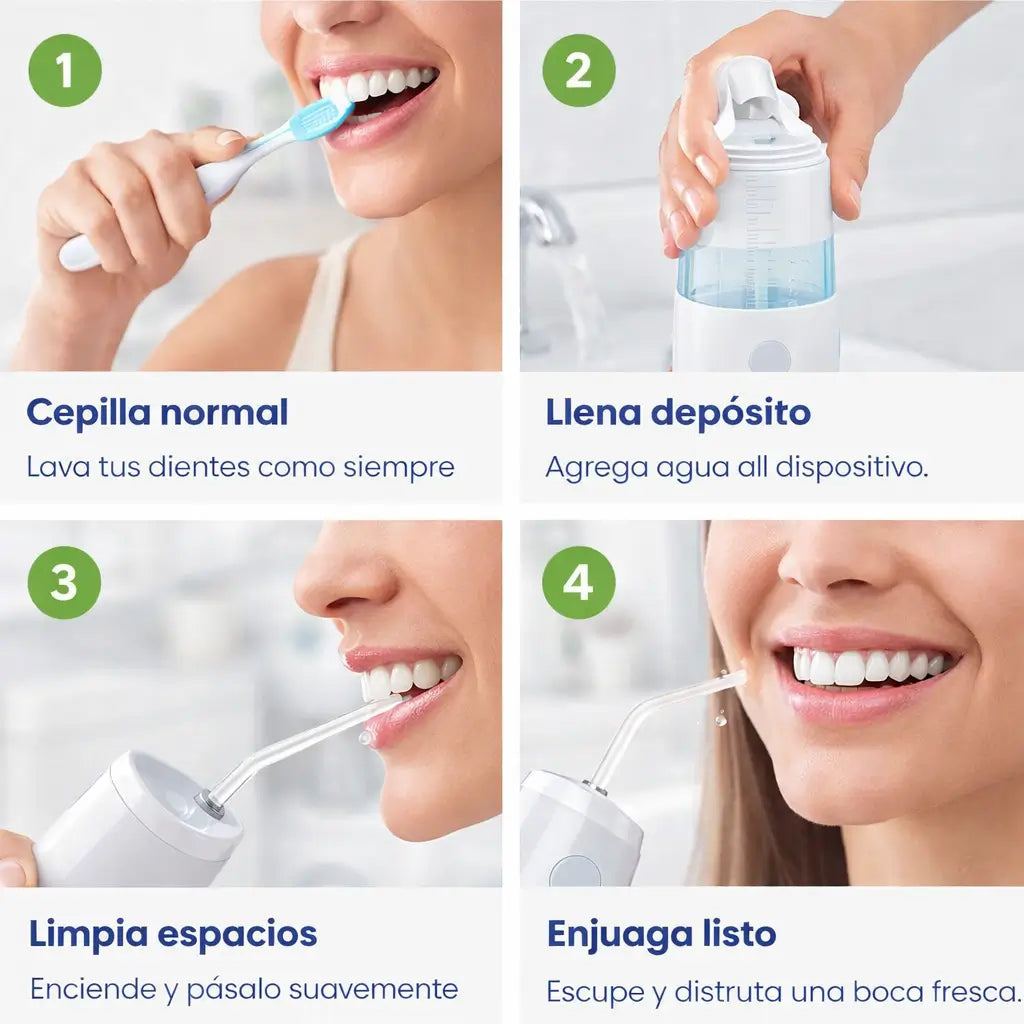 1

Cepilla normal

Lava tus dientes como siempre

2

Llena depósito

Agrega agua all dispositivo.

3

Limpia espacios

Enciende y pásalo suavemente

4

Enjuaga listo

Escupe y distruta una boca fresca.