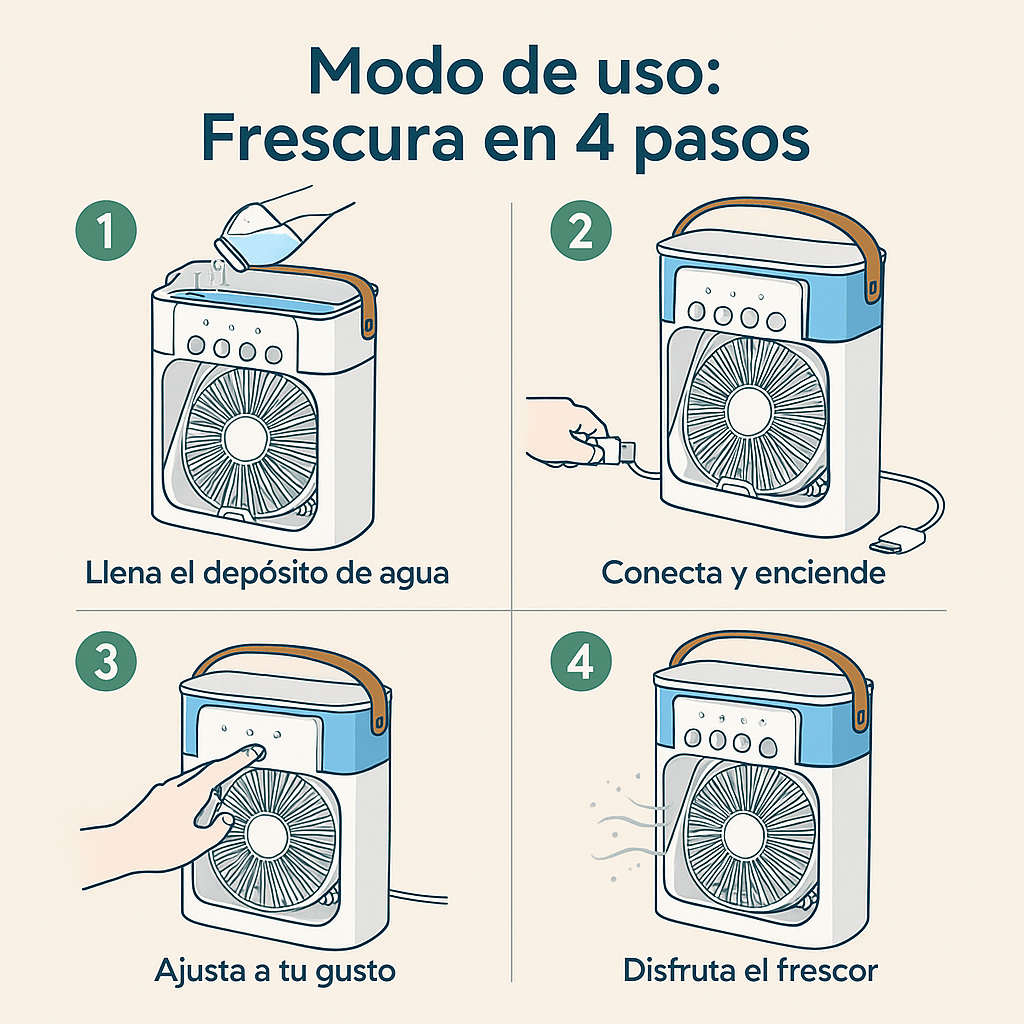 Modo de uso:
Frescura en 4 pasos

1
Llena el depósito de agua

2
Conecta y enciende

3
Ajusta a tu gusto

4
Disfruta el frescor