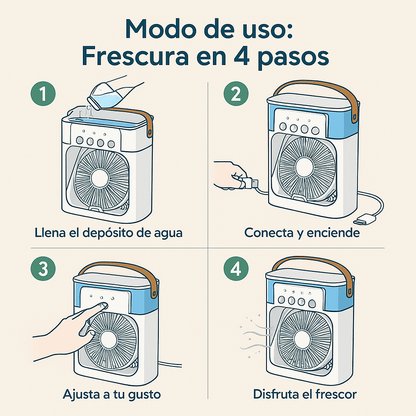 Modo de uso:
Frescura en 4 pasos

1
Llena el depósito de agua

2
Conecta y enciende

3
Ajusta a tu gusto

4
Disfruta el frescor